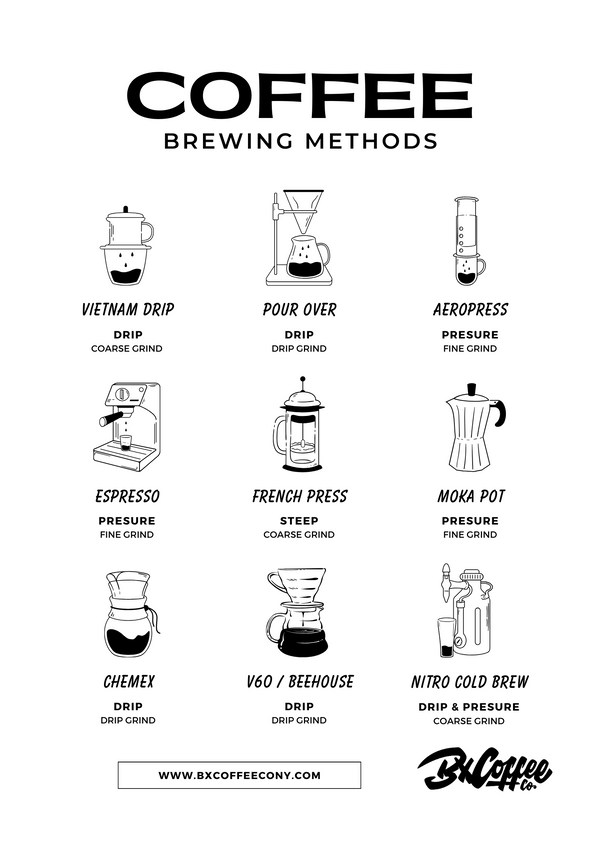 COFFEE
BREWING METHODS

VIETNAM DRIP
DRIP
COARSE GRIND

POUR OVER
DRIP
DRIP GRIND

AEROPRESS
PRESURE
FINE GRIND

ESPRESSO
PRESURE
FINE GRIND

FRENCH PRESS
STEEP
COARSE GRIND

MOKA POT
PRESURE
FINE GRIND

CHEMEX
DRIP
DRIP GRIND

V60 / BEEHOUSE
DRIP
DRIP GRIND

NITRO COLD BREW
DRIP & PRESURE
COARSE GRIND

WWW.BXCOFFEECONY.COM

BxCoffee Co.